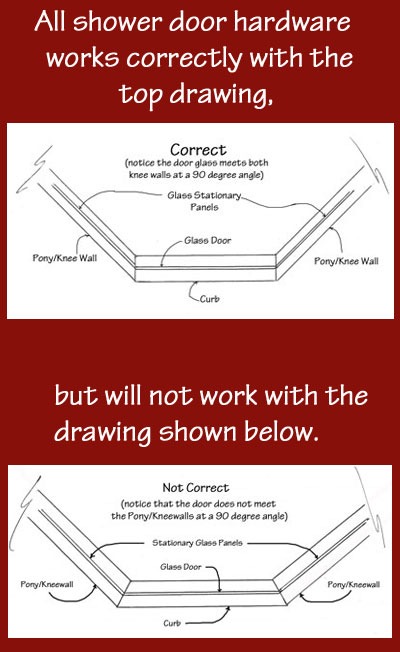 All shower door hardware works correctly with the top drawing,

Correct
(notice the door glass meets both knee walls at a 90 degree angle)

Glass Stationary Panels

Glass Door

Pony/Knee Wall

Pony/Knee Wall

Curb

but will not work with the drawing shown below.

Not Correct
(notice that the door does not meet the Pony/Kneewalls at a 90 degree angle)

Stationary Glass Panels

Glass Door

Pony/Kneewall

Pony/Kneewall

Curb